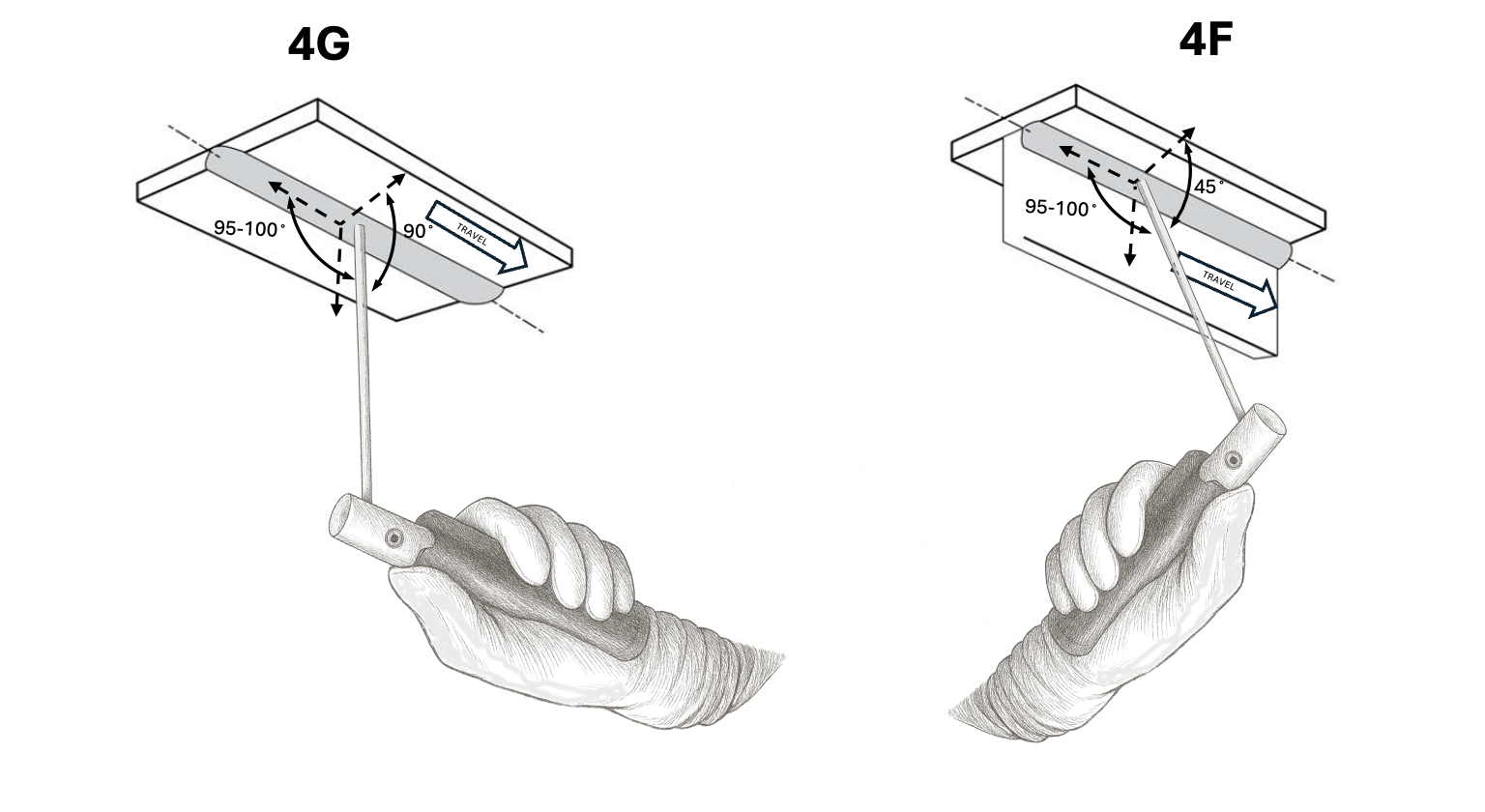 4G

95-100°

90°

TRAVEL

4F

95-100°

45°

TRAVEL